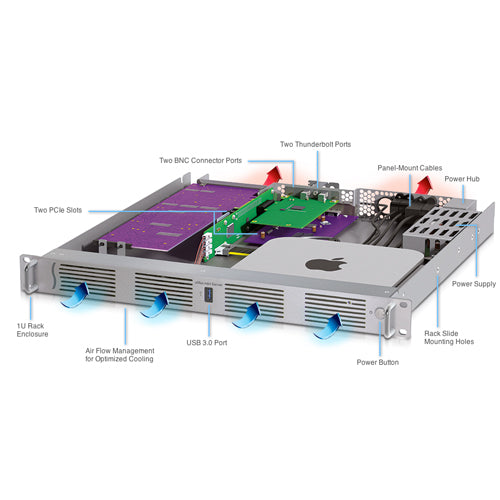 Two Thunderbolt Ports

Two BNC Connector Ports

Panel-Mount Cables

Power Hub

Two PCIe Slots

Power Supply

1U Rack Enclosure

Air Flow Management for Optimized Cooling

USB 3.0 Port

Rack Slide Mounting Holes

Power Button