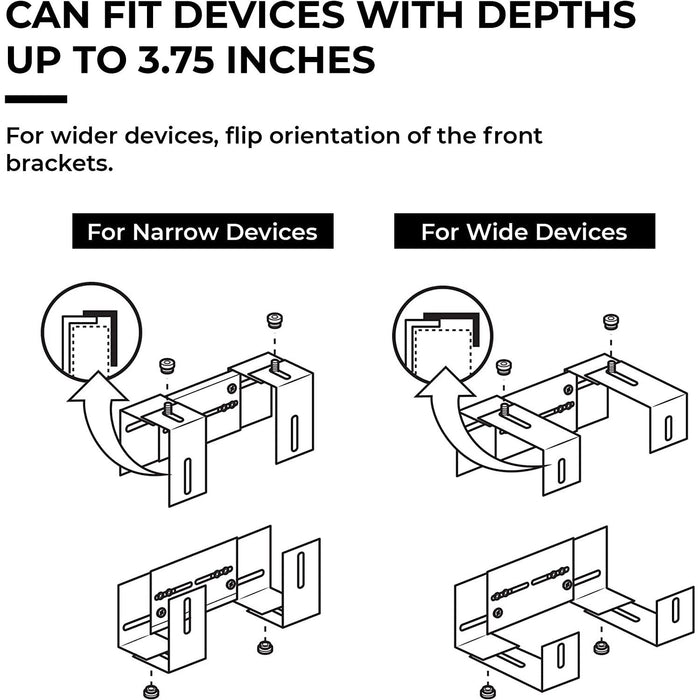 CAN FIT DEVICES WITH DEPTHS UP TO 3.75 INCHES

For wider devices, flip orientation of the front brackets.

For Narrow Devices

For Wide Devices