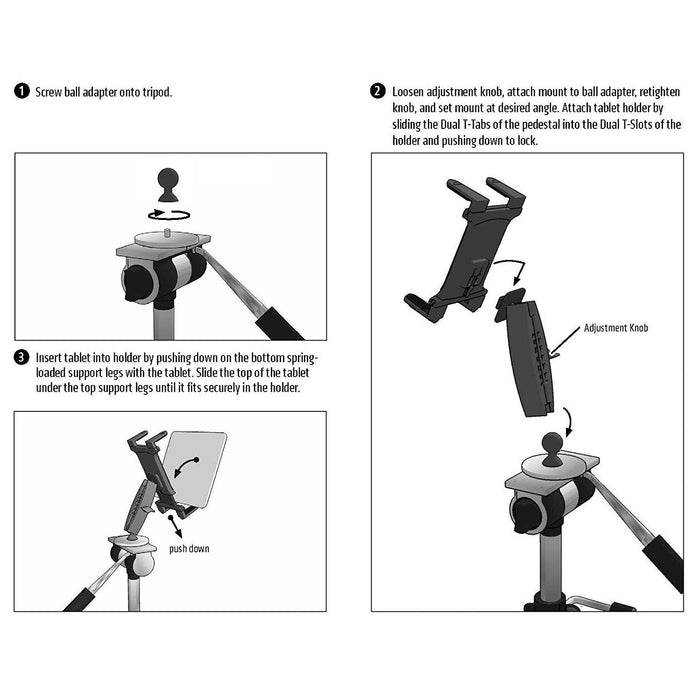 1 Screw ball adapter onto tripod.

3 Insert tablet into holder by pushing down on the bottom spring-loaded support legs with the tablet. Slide the top of the tablet under the top support legs until it fits securely in the holder.

push down

2 Loosen adjustment knob, attach mount to ball adapter, retighten knob, and set mount at desired angle. Attach tablet holder by sliding the Dual T-Tabs of the pedestal into the Dual T-Slots of the holder and pushing down to lock.

Adjustment Knob