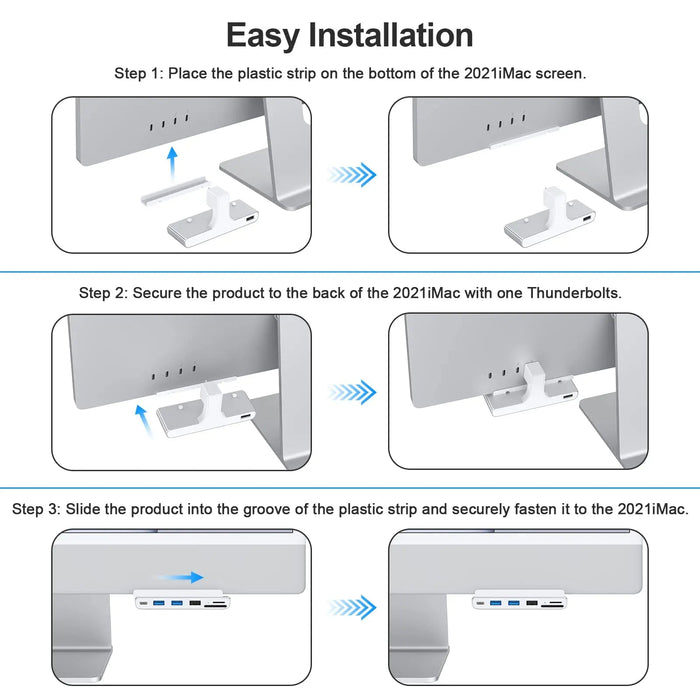 Easy Installation

Step 1: Place the plastic strip on the bottom of the 2021iMac screen.

Step 2: Secure the product to the back of the 2021iMac with one Thunderbolts.

Step 3: Slide the product into the groove of the plastic strip and securely fasten it to the 2021iMac.