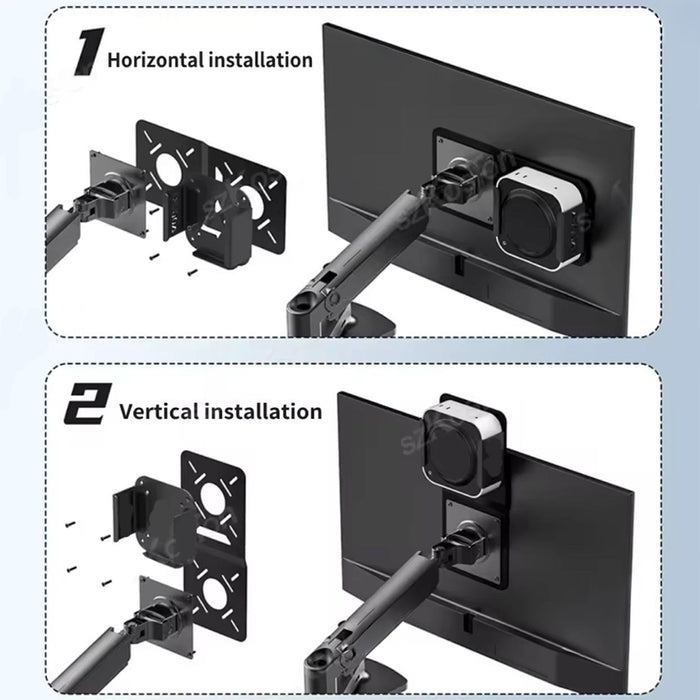 1 Horizontal installation

2 Vertical installation