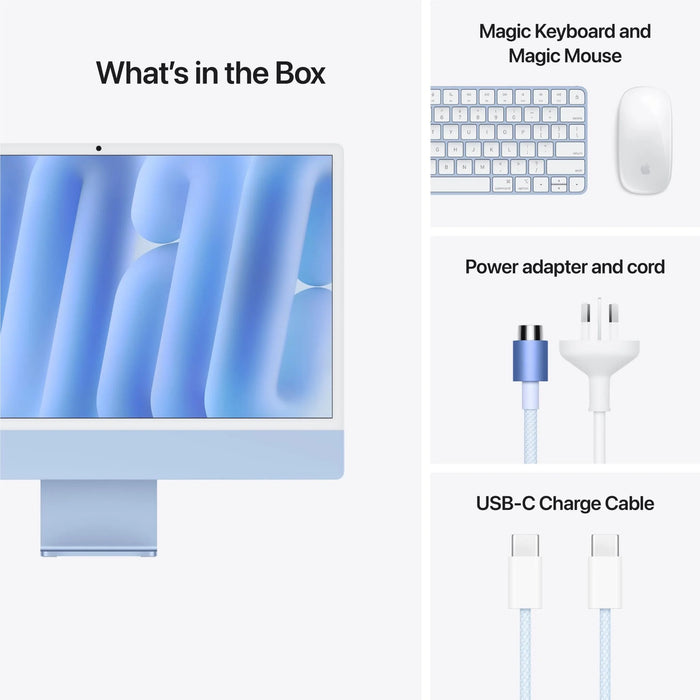 What's in the Box

Magic Keyboard and Magic Mouse

Power adapter and cord

USB-C Charge Cable