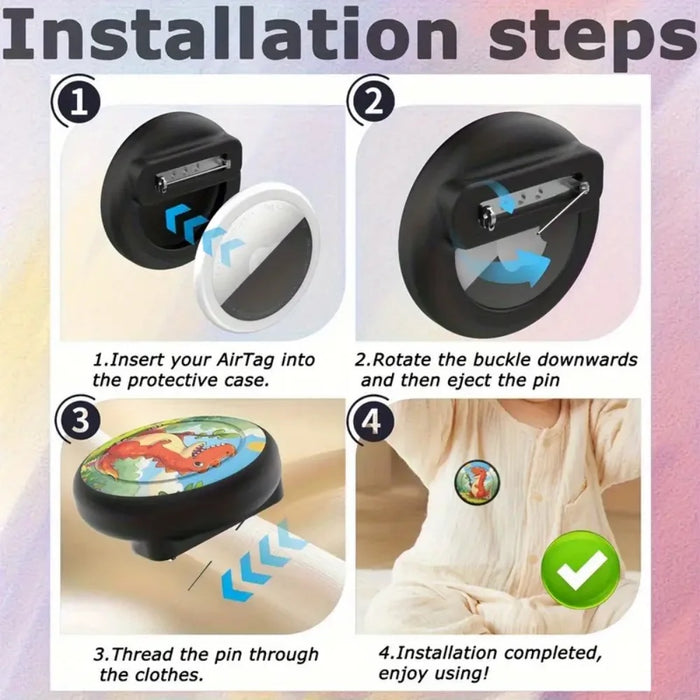 Installation steps

1

2

1.Insert your AirTag into the protective case.

2.Rotate the buckle downwards and then eject the pin

3

4

3.Thread the pin through the clothes.

4.Installation completed, enjoy using!